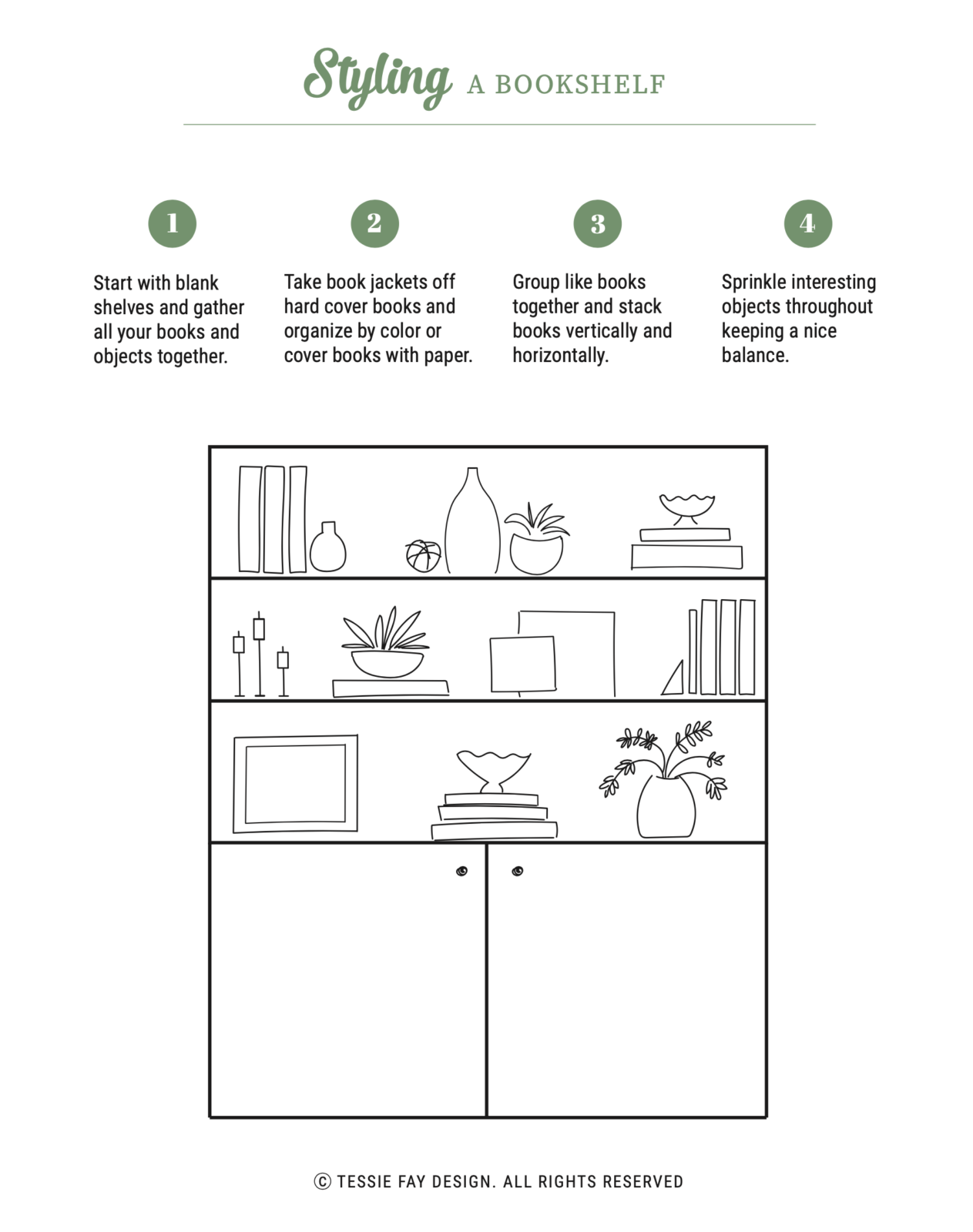 Styling A BOOKSHELF

1

Start with blank shelves and gather all your books and objects together.

2

Take book jackets off hard cover books and organize by color or cover books with paper.

3

Group like books together and stack books vertically and horizontally.

4

Sprinkle interesting objects throughout keeping a nice balance.

© TESSIE FAY DESIGN. ALL RIGHTS RESERVED